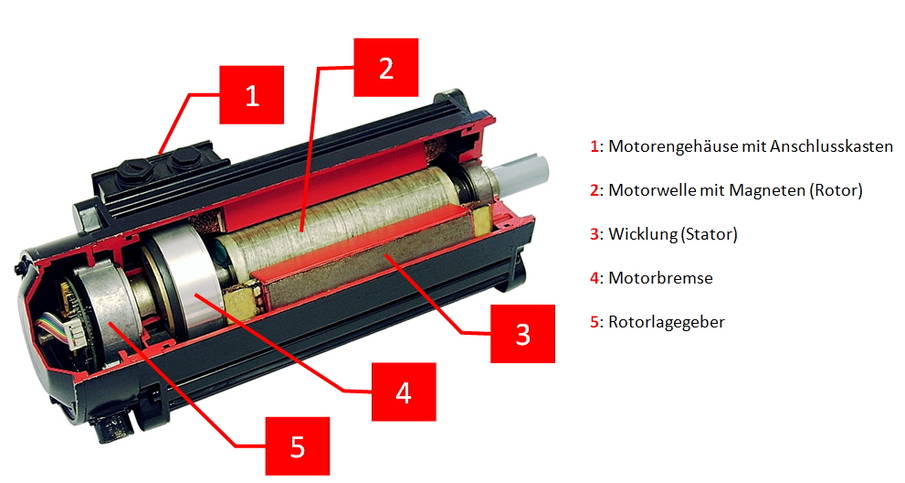 1

2

3

4

5

1: Motorengehäuse mit Anschlusskasten

2: Motorwelle mit Magneten (Rotor)

3: Wicklung (Stator)

4: Motorbremse

5: Rotorlagegeber